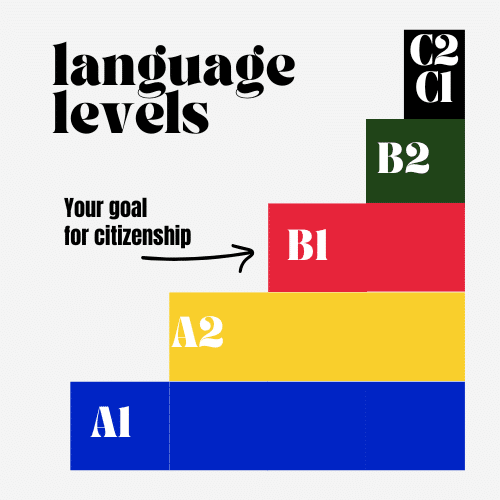 language levels

C2
C1

B2

Your goal for citizenship

B1

A2

A1